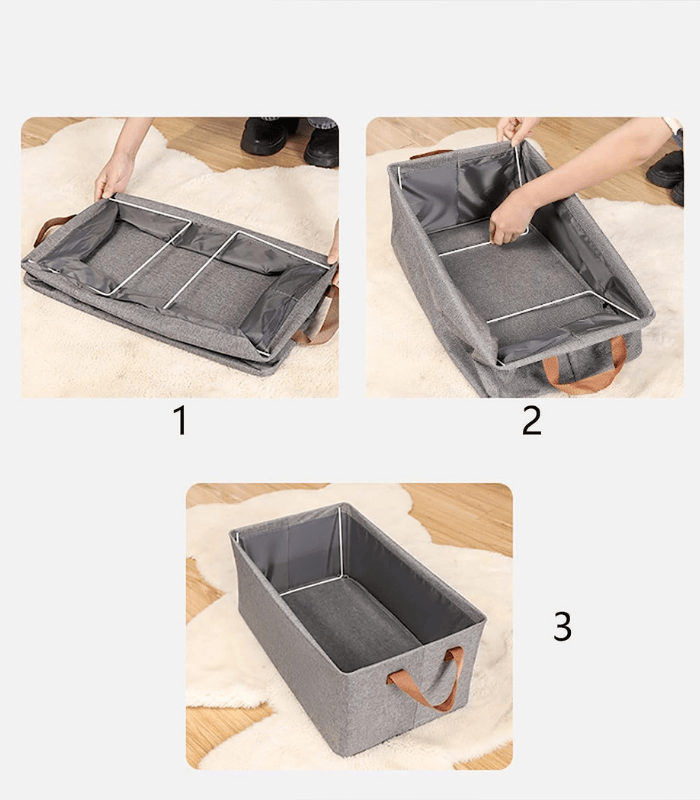 1

2

3