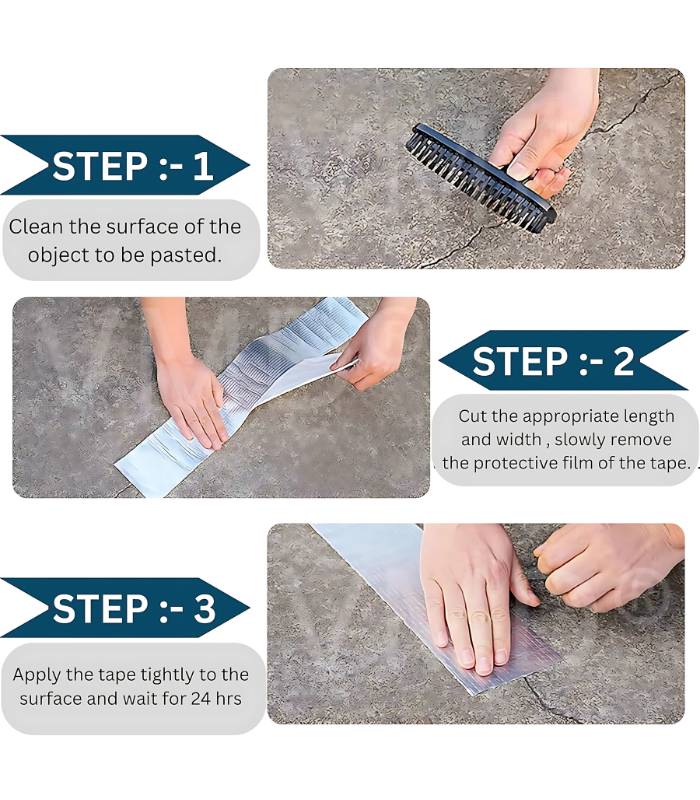 STEP :- 1

Clean the surface of the object to be pasted.

STEP :- 2

Cut the appropriate length and width , slowly remove the protective film of the tape.

STEP :- 3

Apply the tape tightly to the surface and wait for 24 hrs