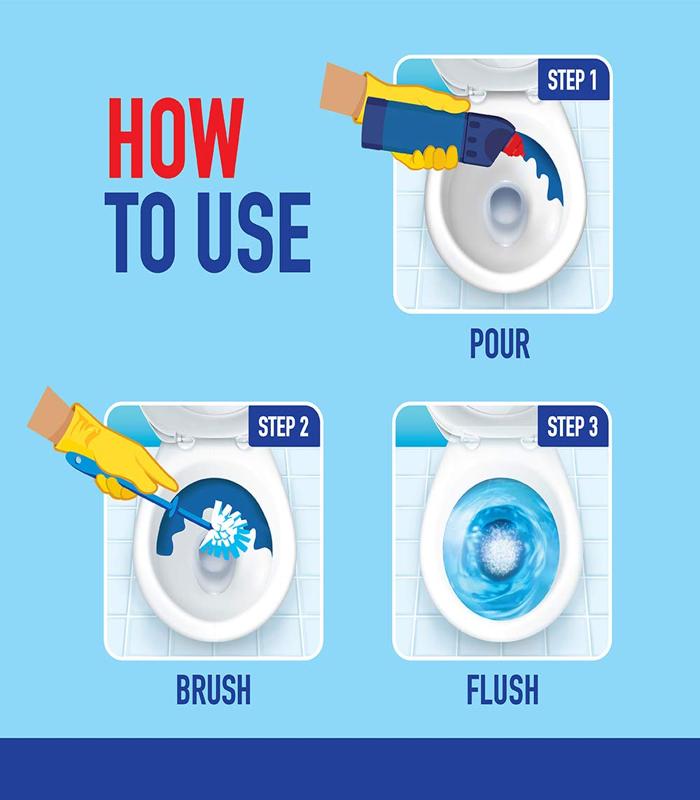 HOW
TO USE

STEP 1

POUR

STEP 2

BRUSH

STEP 3

FLUSH