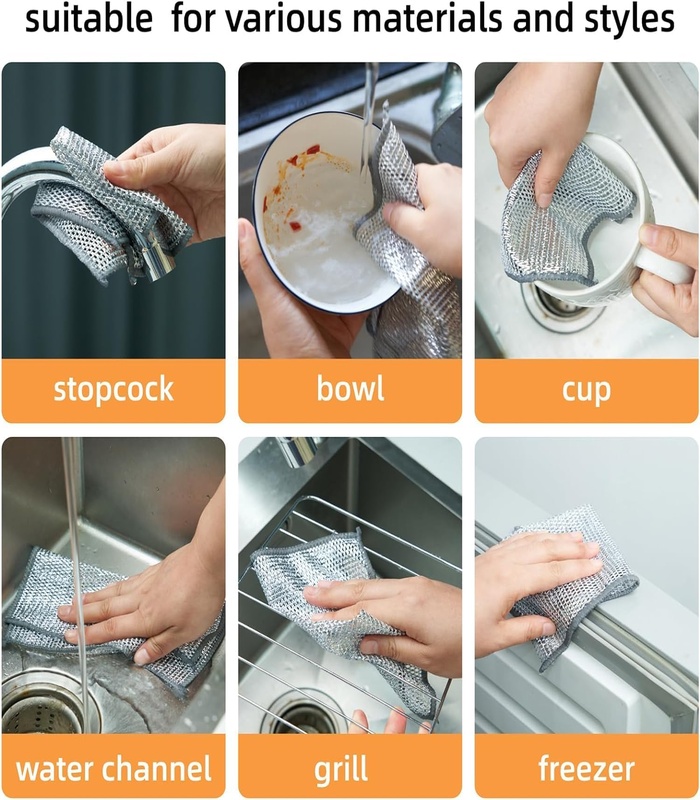 suitable for various materials and styles

stopcock

bowl

cup

water channel

grill

freezer